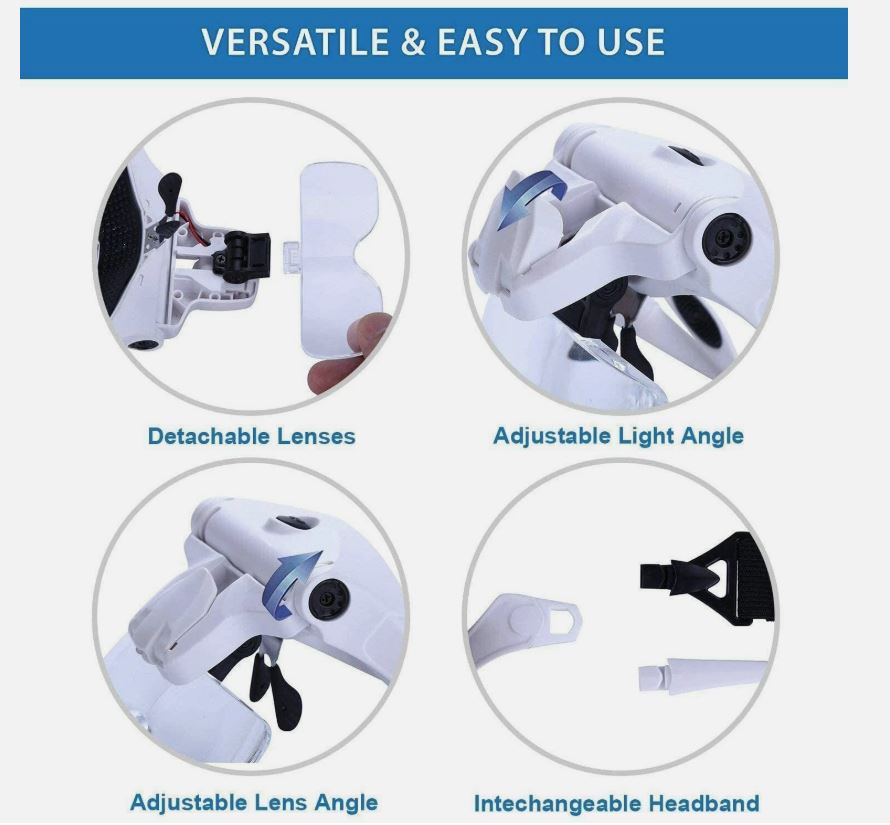 VERSATILE & EASY TO USE

Detachable Lenses

Adjustable Light Angle

Adjustable Lens Angle

Intechangeable Headband